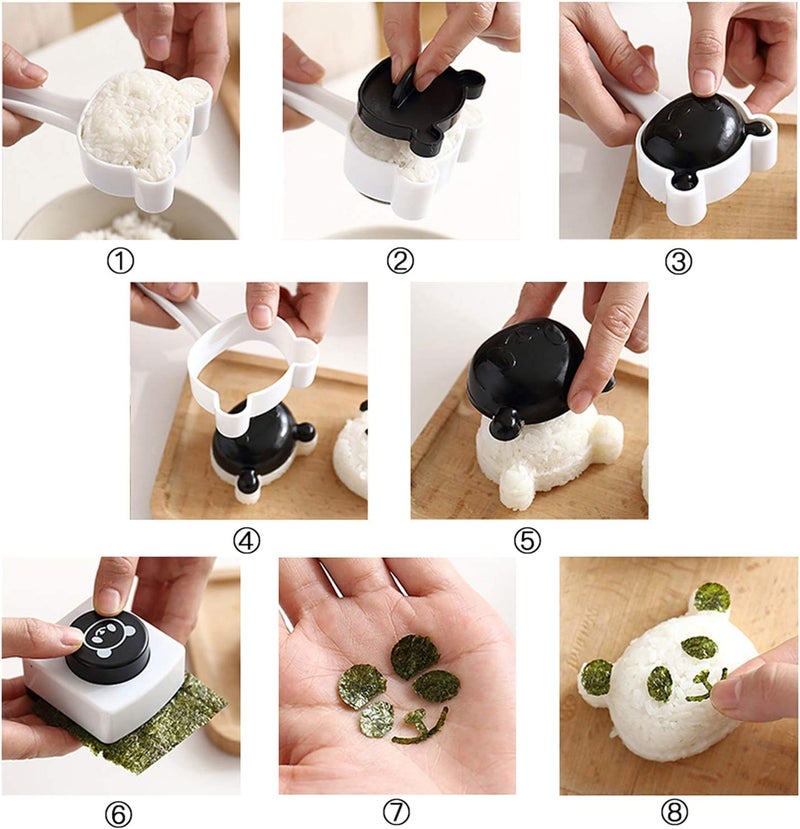 ①
②
③
④
⑤
⑥
⑦
⑧